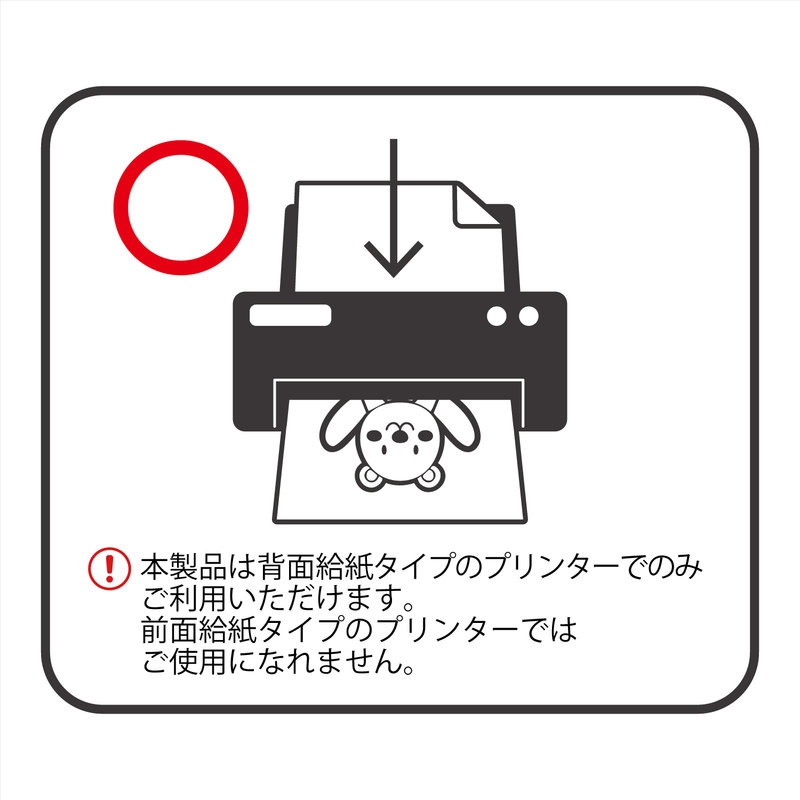 本製品は背面給紙タイプのプリンターでのみご利用いただけます。
前面給紙タイプのプリンターではご使用になれません。