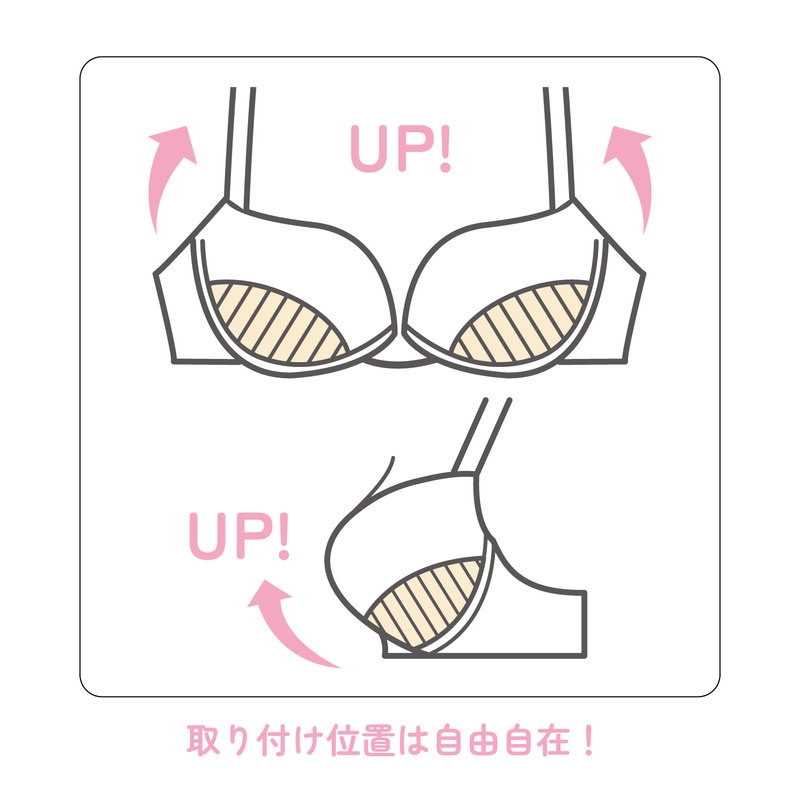 UP!

UP!

取り付け位置は自由自在！